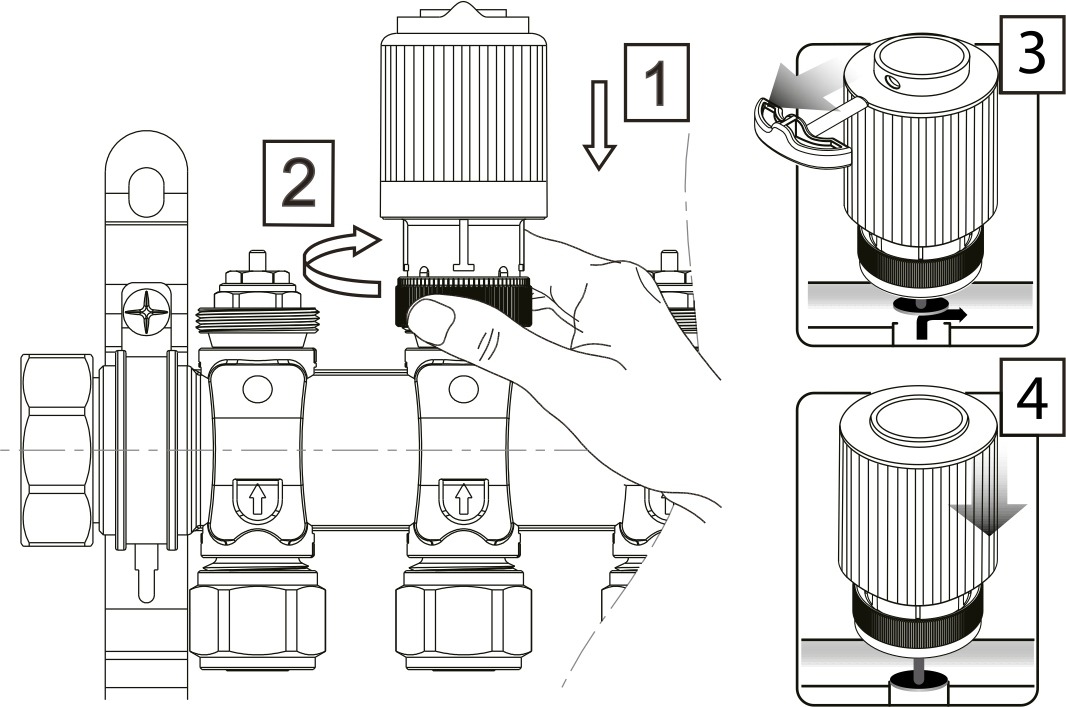 1

2

3

4