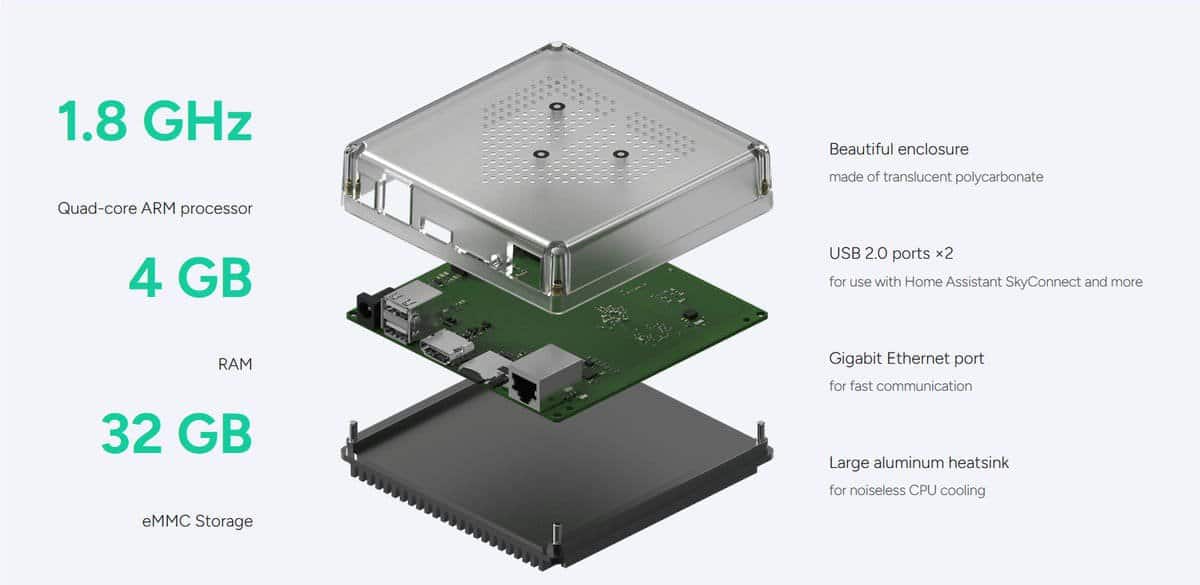 1.8 GHz

Quad-core ARM processor

4 GB

RAM

32 GB

eMMC Storage

Beautiful enclosure

made of translucent polycarbonate

USB 2.0 ports ×2

for use with Home Assistant SkyConnect and more

Gigabit Ethernet port

for fast communication

Large aluminum heatsink

for noiseless CPU cooling